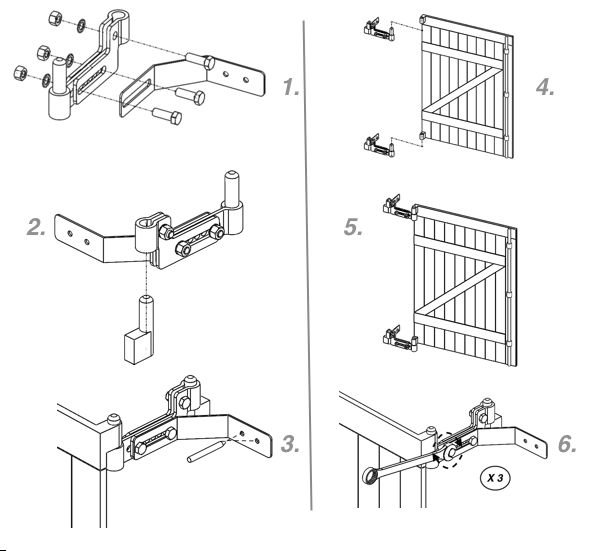 1.

2.

3.

4.

5.

6.

X 3