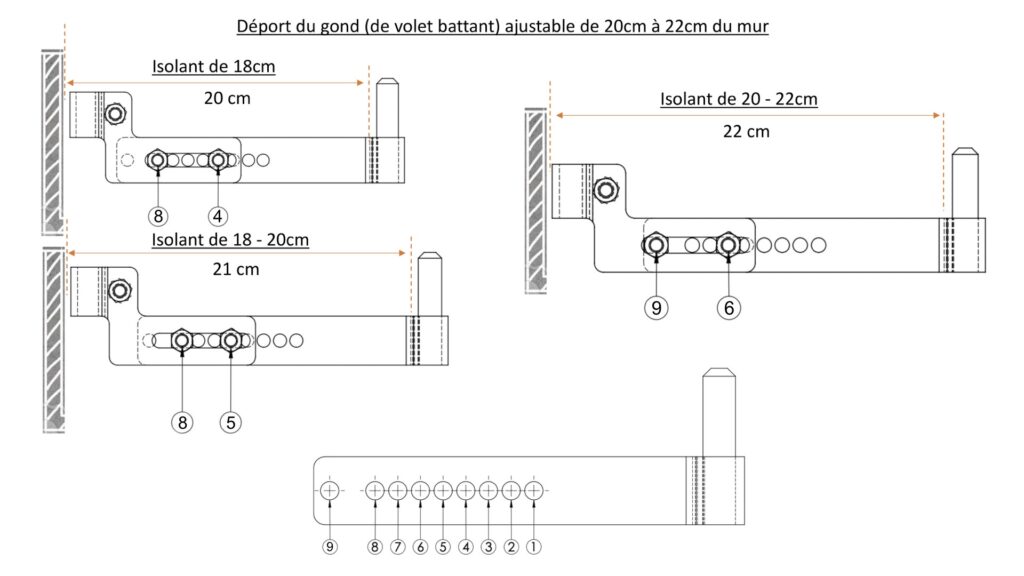 Déport du gond (de volet battant) ajustable de 20cm à 22cm du mur

Isolant de 18cm

20 cm

8 4

Isolant de 18 - 20cm

21 cm

8 5

Isolant de 20 - 22cm

22 cm

9 6

9 8 7 6 5 4 3 2 1